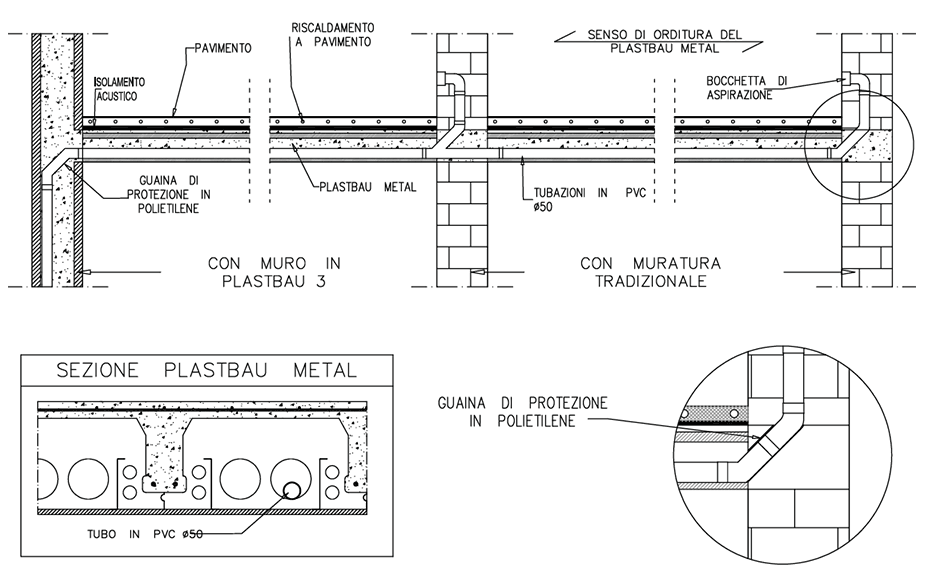 PAVIMENTO

RISCALDAMENTO A PAVIMENTO

SENSO DI ORDITURA DEL PLASTBAU METAL

ISOLAMENTO ACUSTICO

BOCCHETTA DI ASPIRAZIONE

GUAINA DI PROTEZIONE IN POLIETILENE

PLASTBAU METAL

TUBAZIONI IN PVC ø50

CON MURO IN PLASTBAU 3

CON MURATURA TRADIZIONALE

SEZIONE PLASTBAU METAL

TUBO IN PVC ø50

GUAINA DI PROTEZIONE IN POLIETILENE